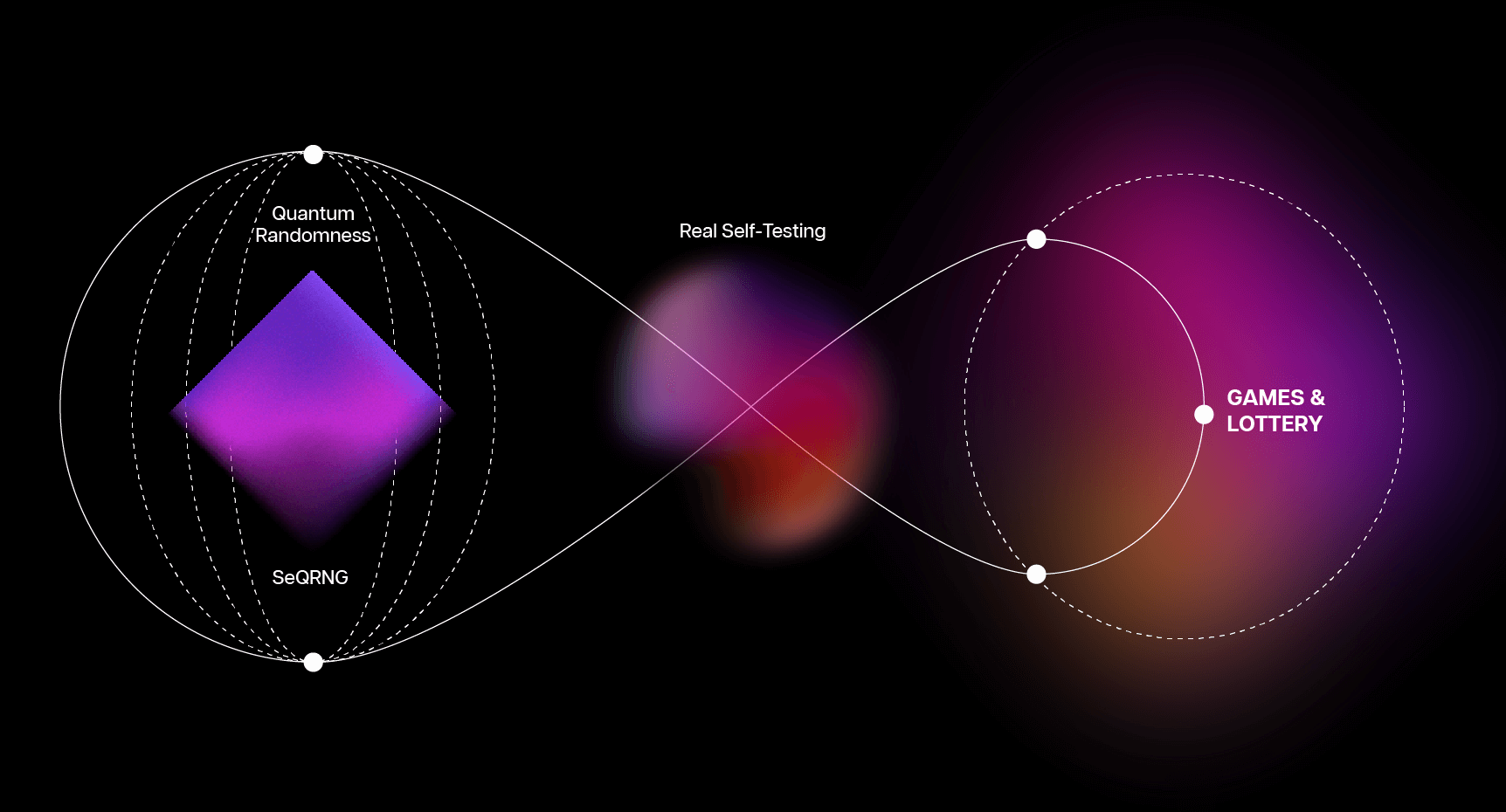 Quantum Randomness

SeQRNG

Real Self-Testing

GAMES & LOTTERY